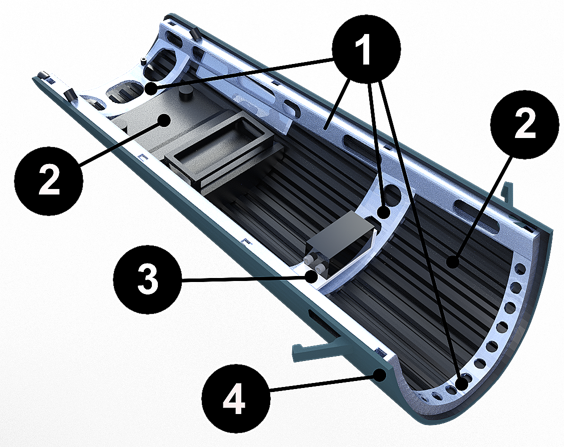 1
2
2
3
4